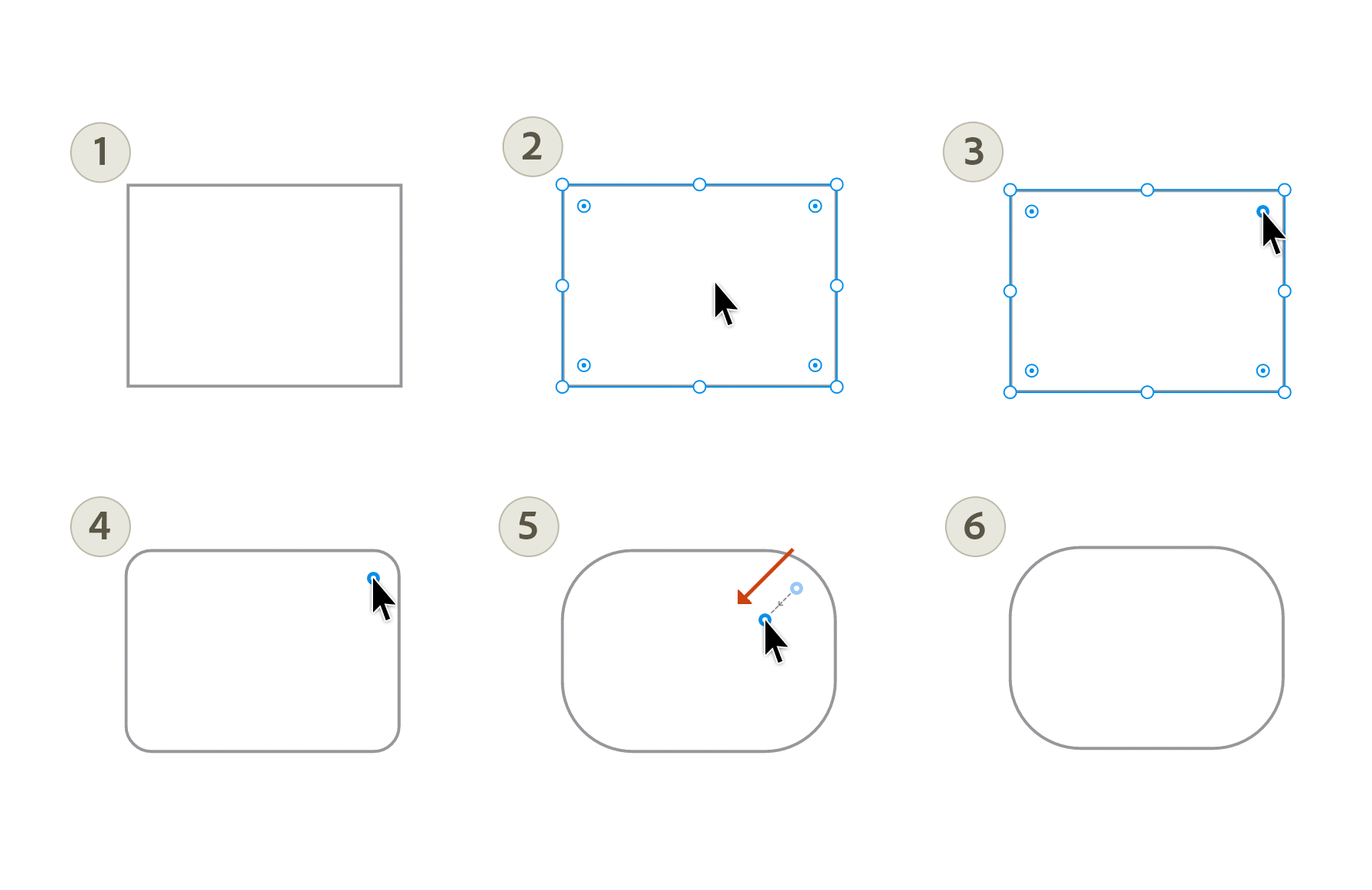 1

2

3

4

5

6